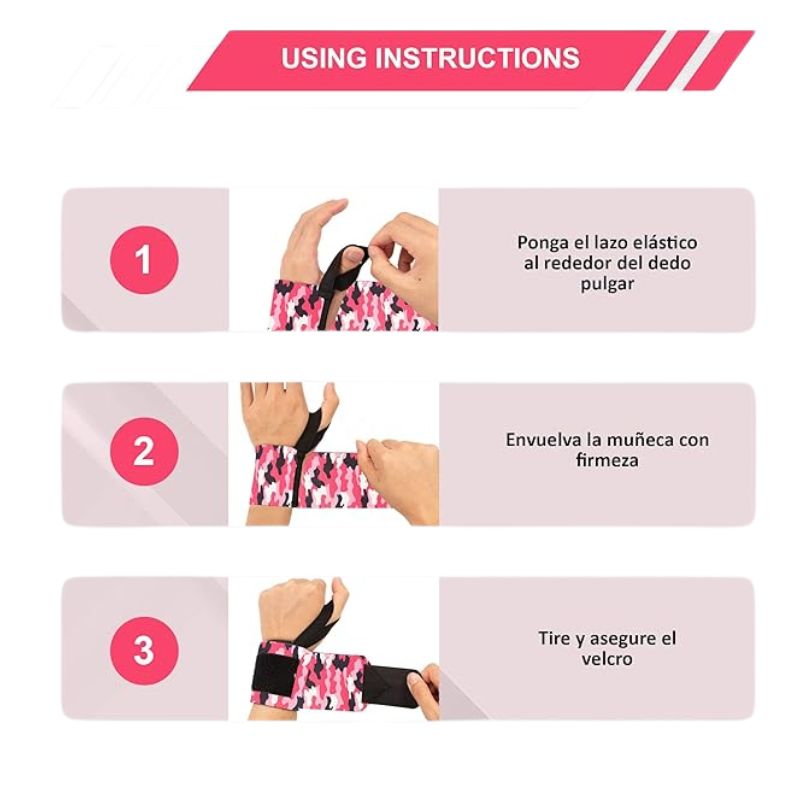 USING INSTRUCTIONS

1

Ponga el lazo elástico al rededor del dedo pulgar

2

Envuelva la muñeca con firmeza

3

Tire y asegure el velcro